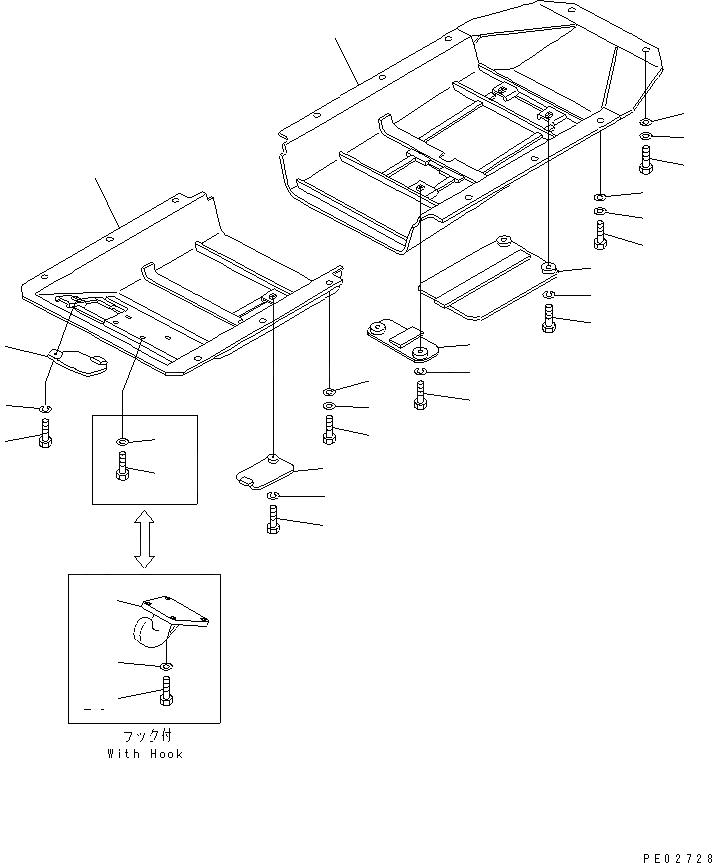 フック付
With Hook

PE02728