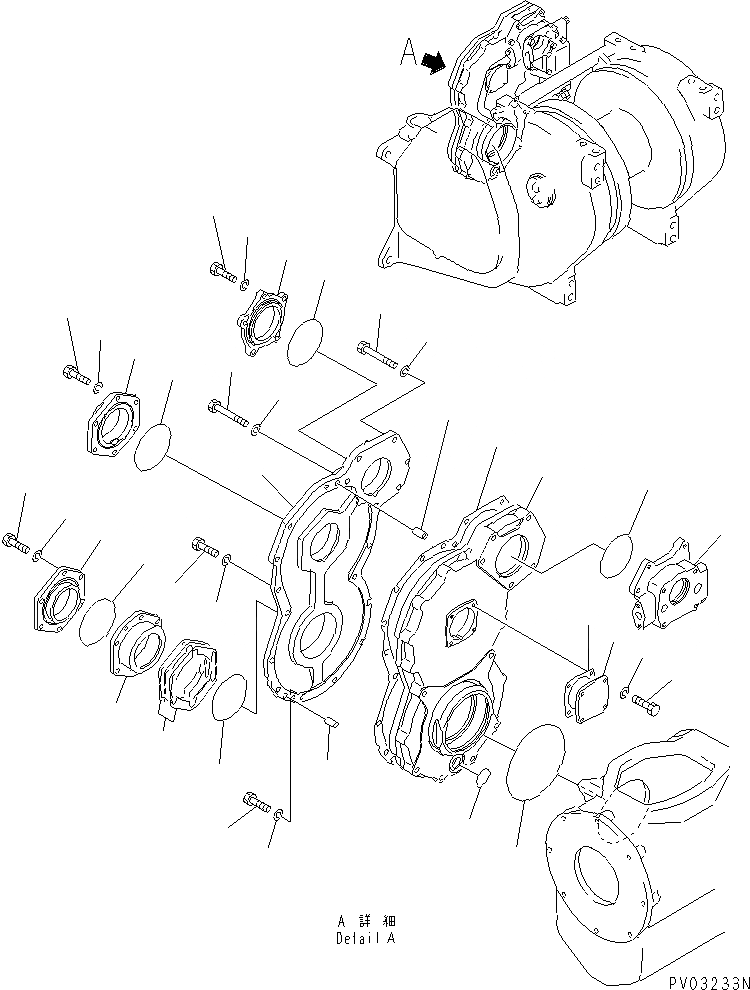 A

A 詳 細
Detail A

PV03233N