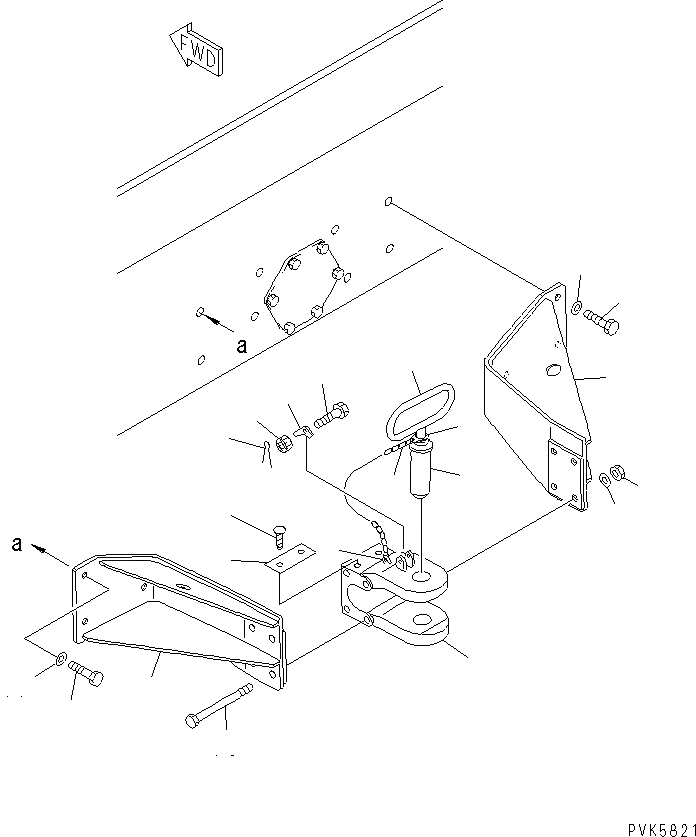 FWD

a

a

PVK5821