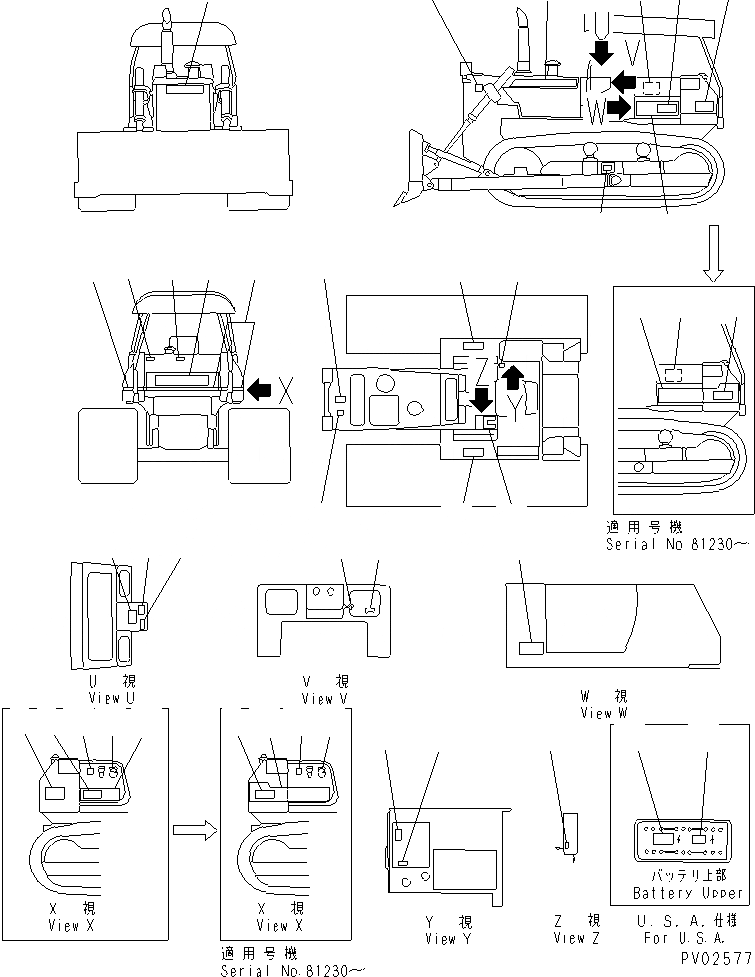 U
V
W
X
Z
Y

適用号機
Serial No 81230~

U 視
View U

V 視
View V

W 視
View W

X 視
View X

X 視
View X

適用号機
Serial No.81230~

Y 視
View Y

Z 視
View Z

バッテリ上部
Battery Upper

U.S.A.仕様
For U.S.A.

PV02577