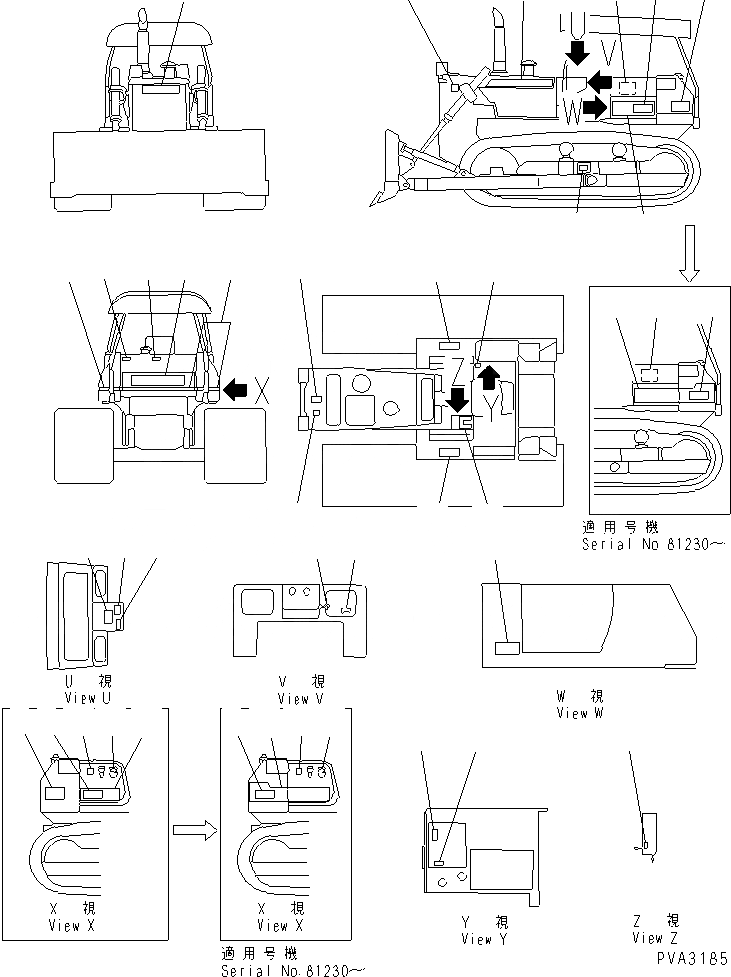 U
V
W
X
Z
Y

適用号機
Serial No.81230~

U 視
View U

V 視
View V

W 視
View W

X 視
View X

X 視
View X

適用号機
Serial No.81230~

Y 視
View Y

Z 視
View Z

PVA3185