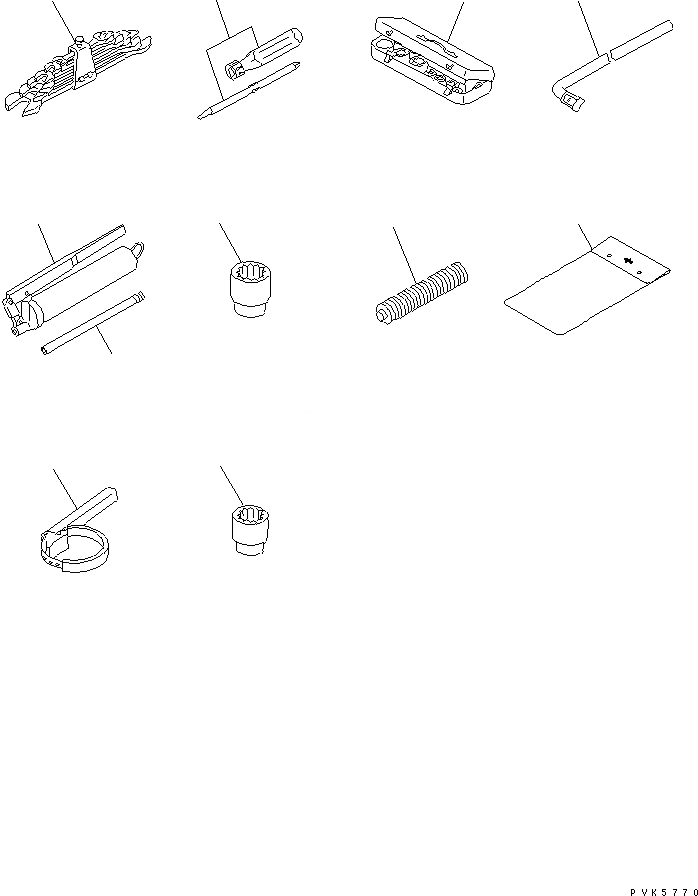 PVK5770