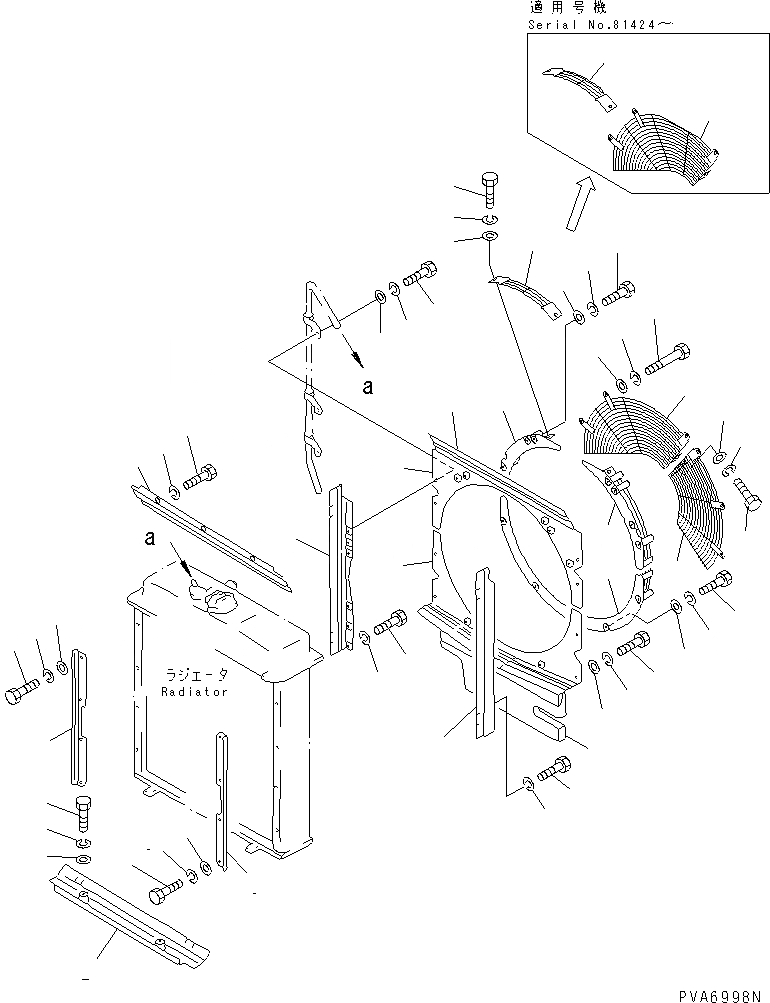 適用号機
Serial No.81424～

a

a

ラジエータ
Radiator

PVA6998N