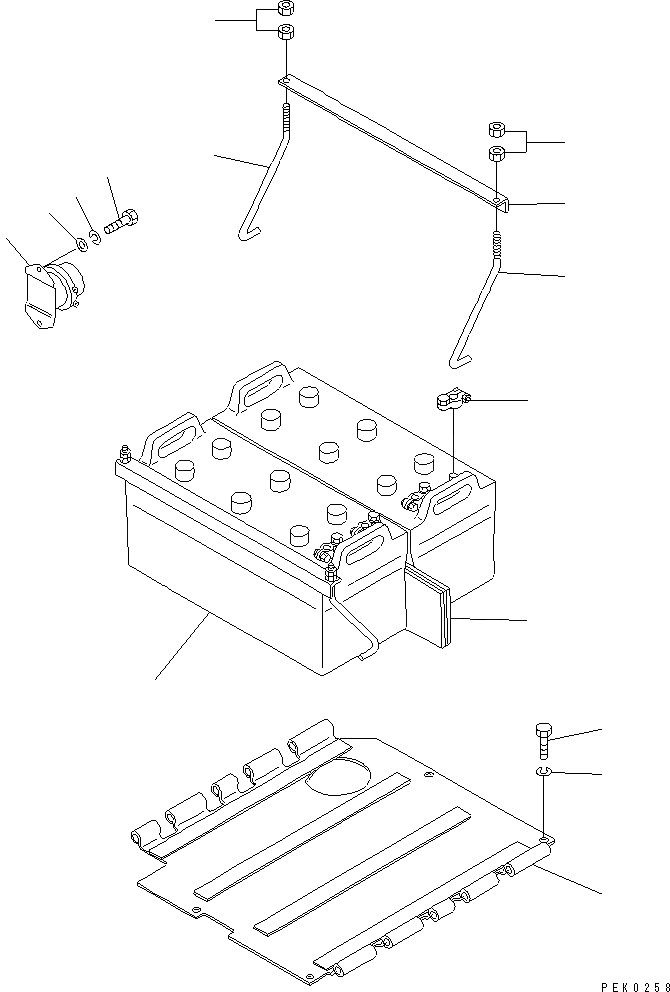 PEK0258