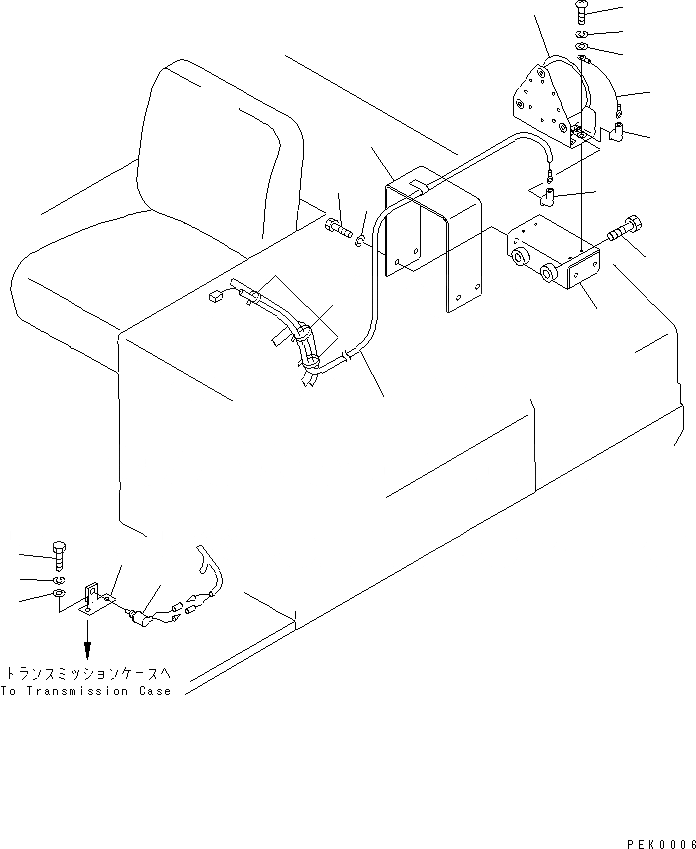 トランスミッションケースへ
To Transmission Case

PEK0006