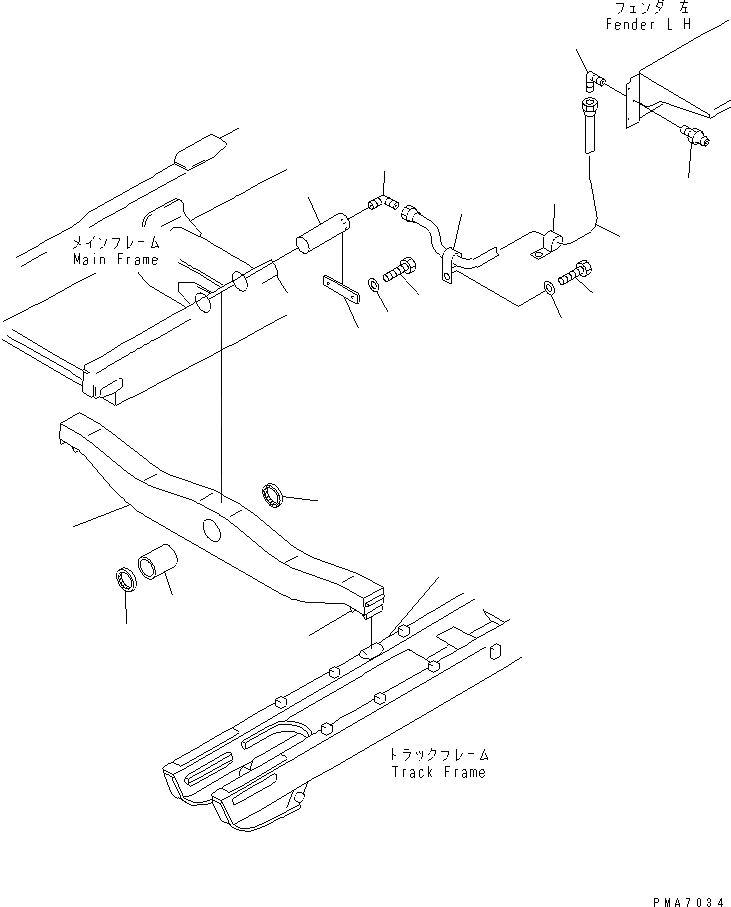 フェンダ 左
Fender L H

メインフレーム
Main Frame

トラックフレーム
Track Frame

PMA7034