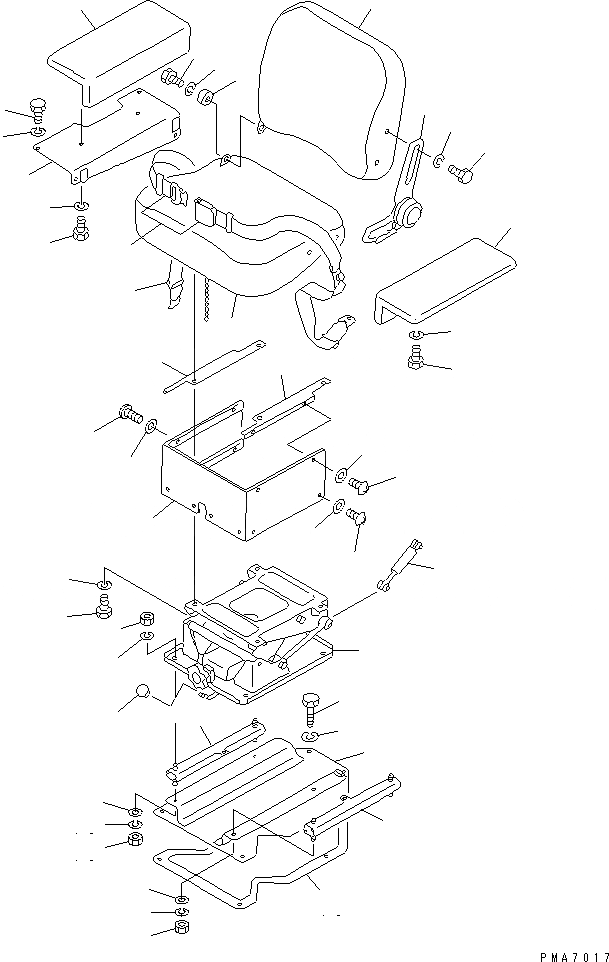 PMA7017