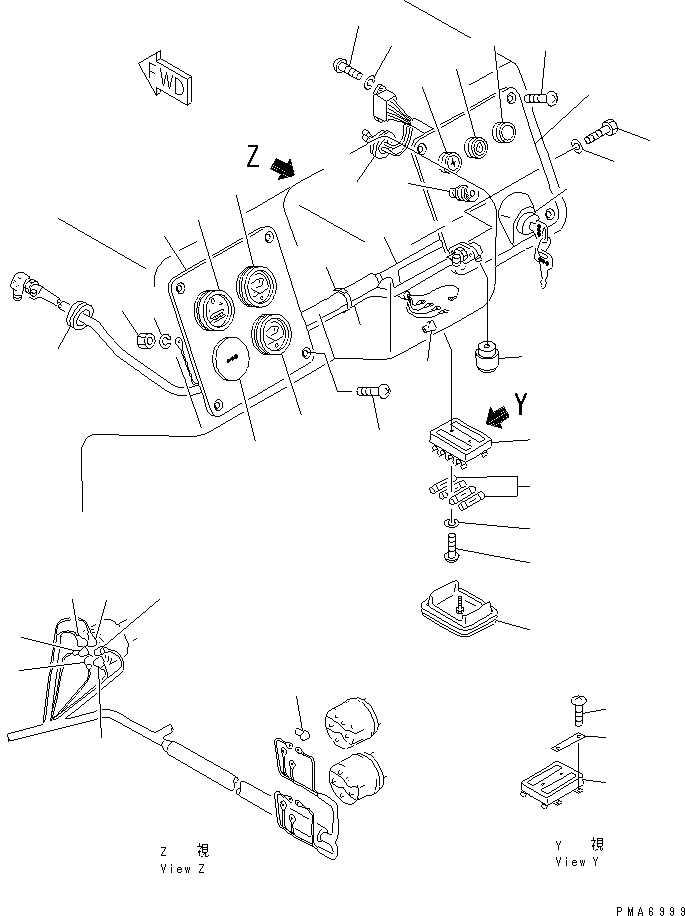 FWD

Z

Y

Z 視
View Z

Y 視
View Y

PMA6999