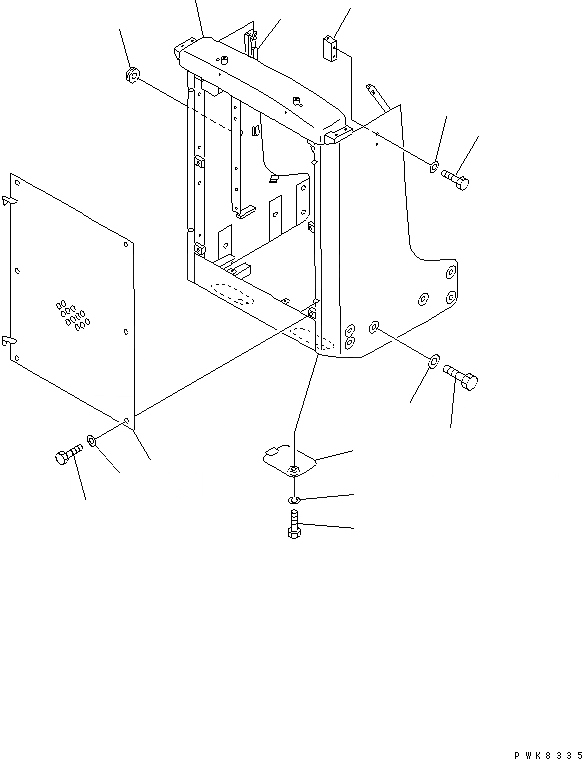 PWK8335