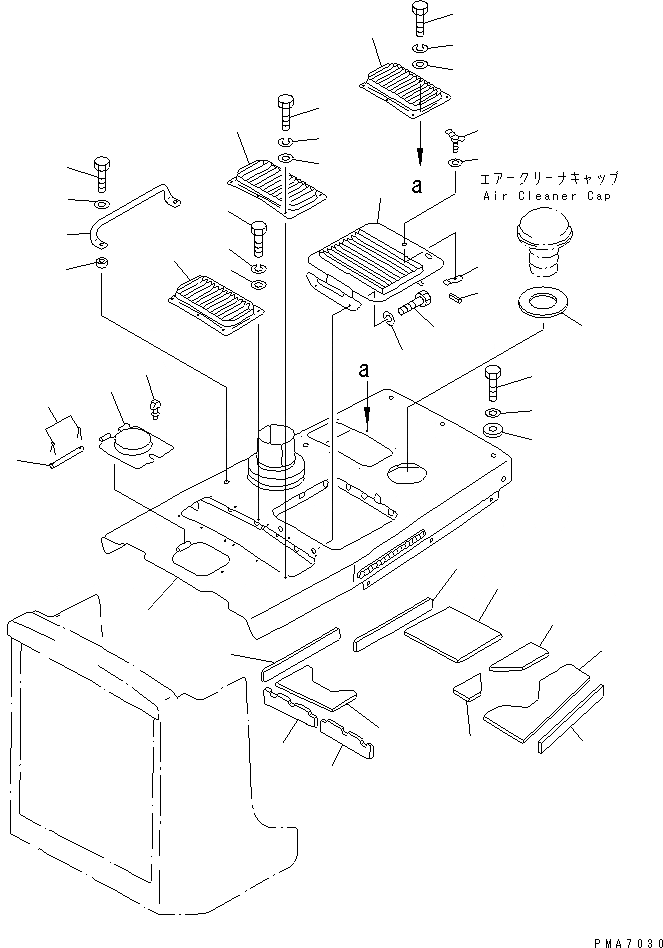 a

エアークリーナキャップ
Air Cleaner Cap

a

PMA7030