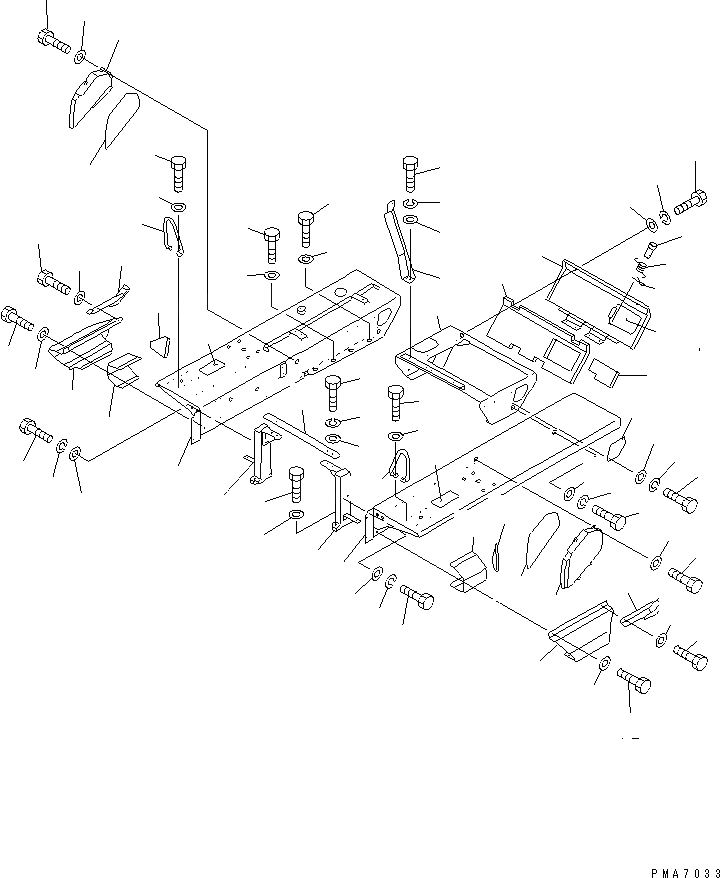 PMA7033