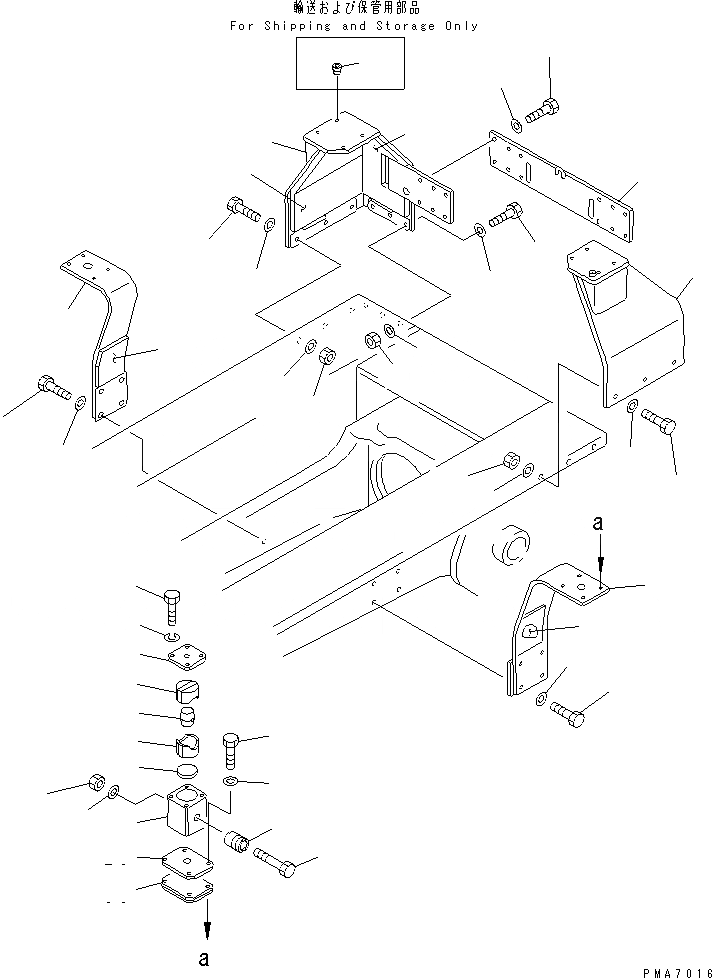 輸送および保管用部品
For Shipping and Storage Only

a

a

PMA7016