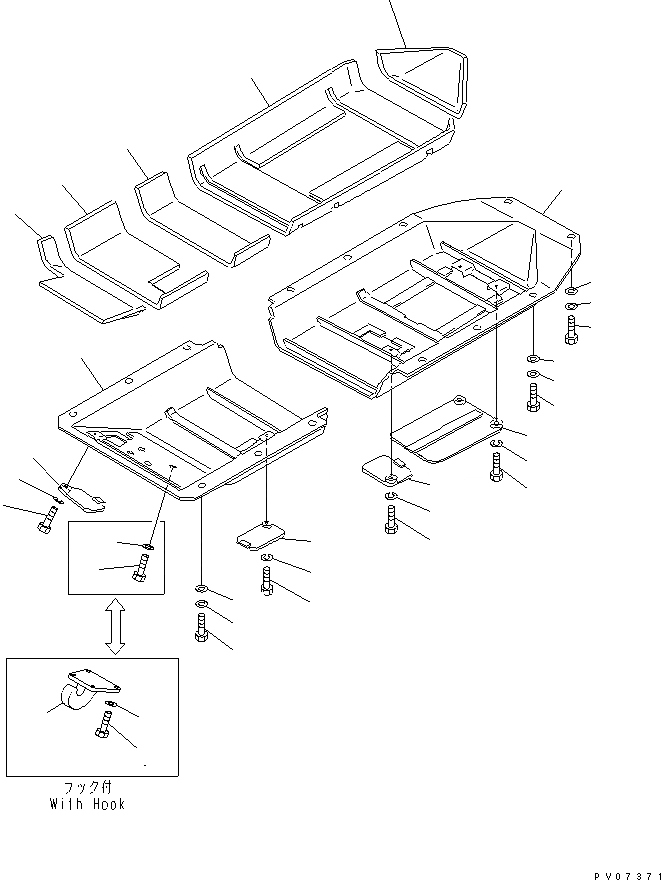 フック付
With Hook

PV07371