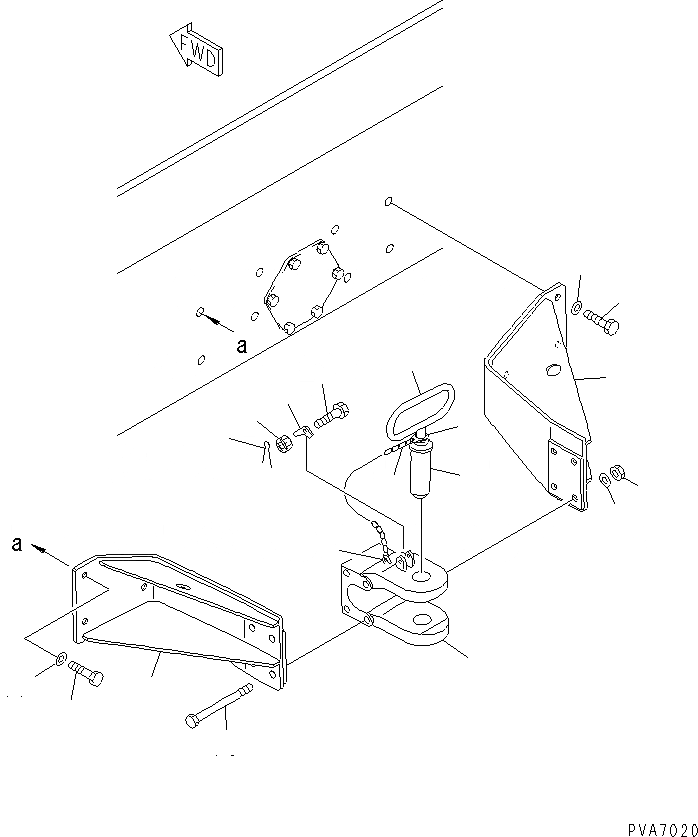 FWD

a

a

PVA7020