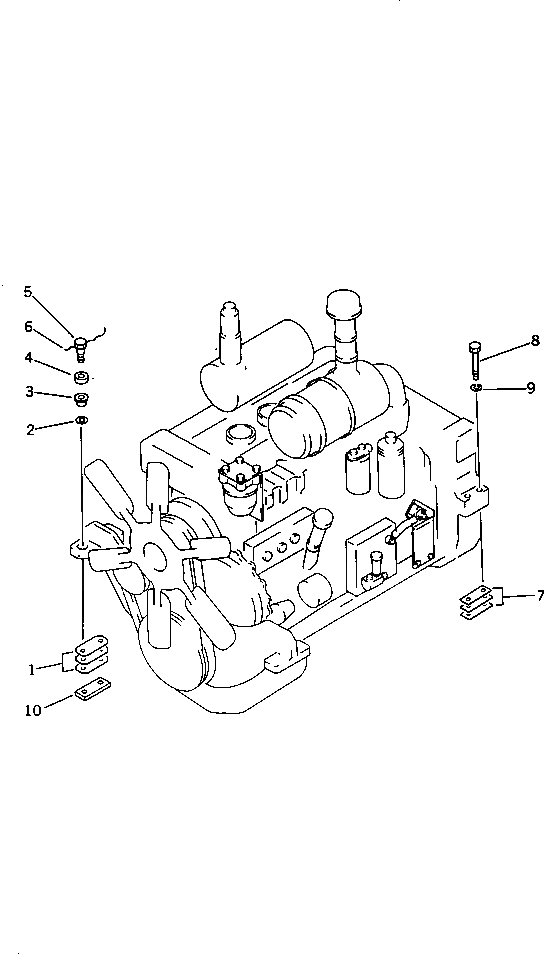 5
6
4
3
2
1
10
8
9
7