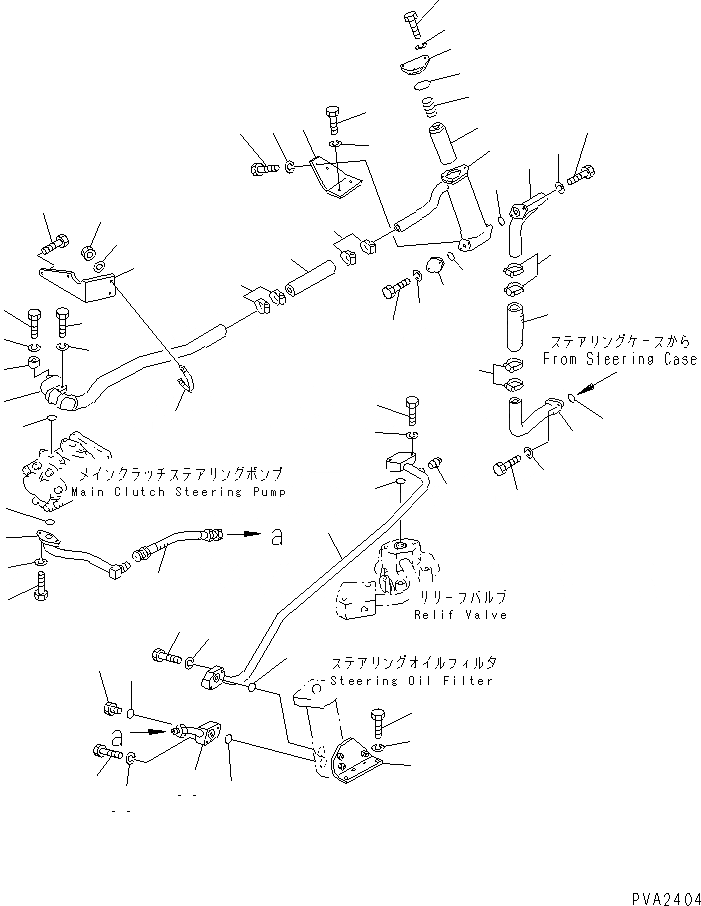 ステアリングケースから
From Steering Case

メインクラッチステアリングポンプ
Main Clutch Steering Pump

a

リリーフバルブ
Relif Valve

ステアリングオイルフィルタ
Steering Oil Filter

a

PVA2404