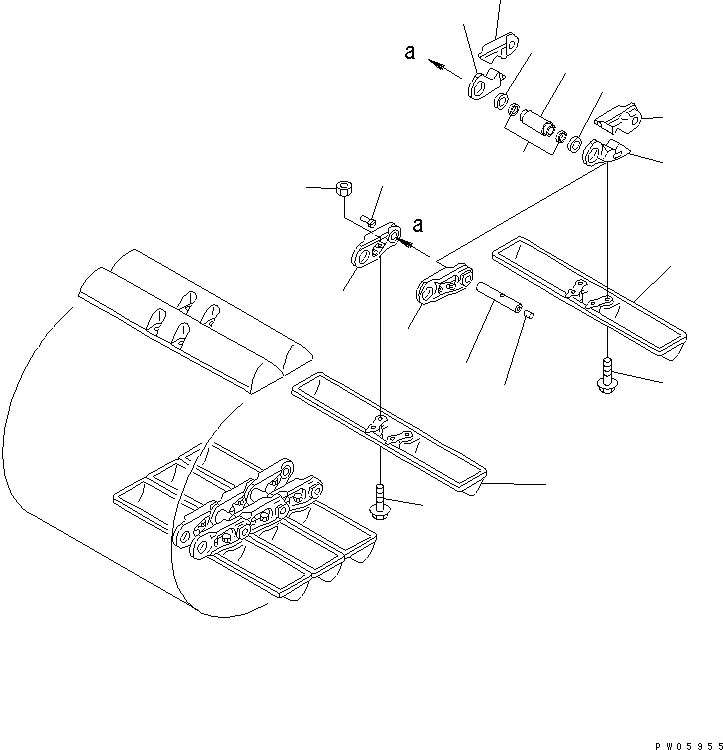 a

a

PW05955