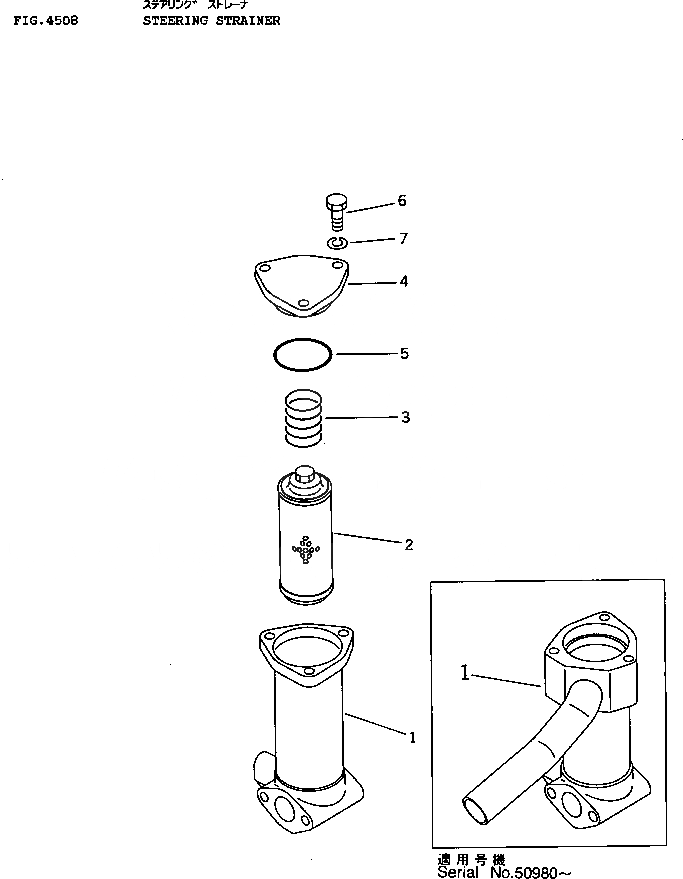 ｽﾃｱﾘﾝｸﾞ ｽﾄﾚｰﾅ
FIG.4508 STEERING STRAINER

6
7
4
5
3
2
1

1

適用号機
Serial No.50980~