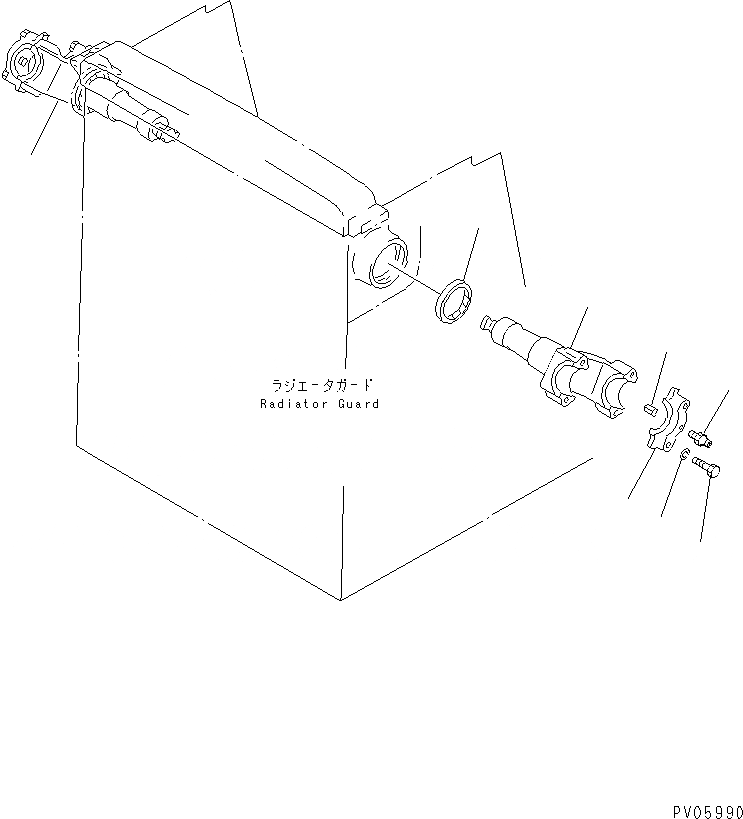 ラジエータガード
Radiator Guard

PV05990