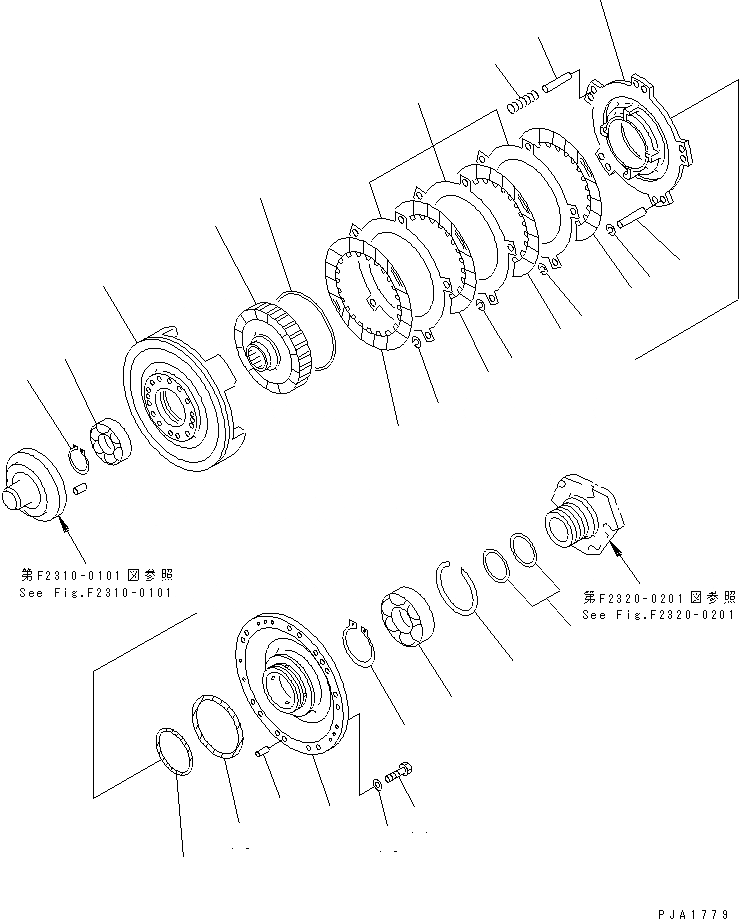 第F2310-0101図参照
See Fig.F2310-0101

第F2320-0201図参照
See Fig.F2320-0201

PJA1779