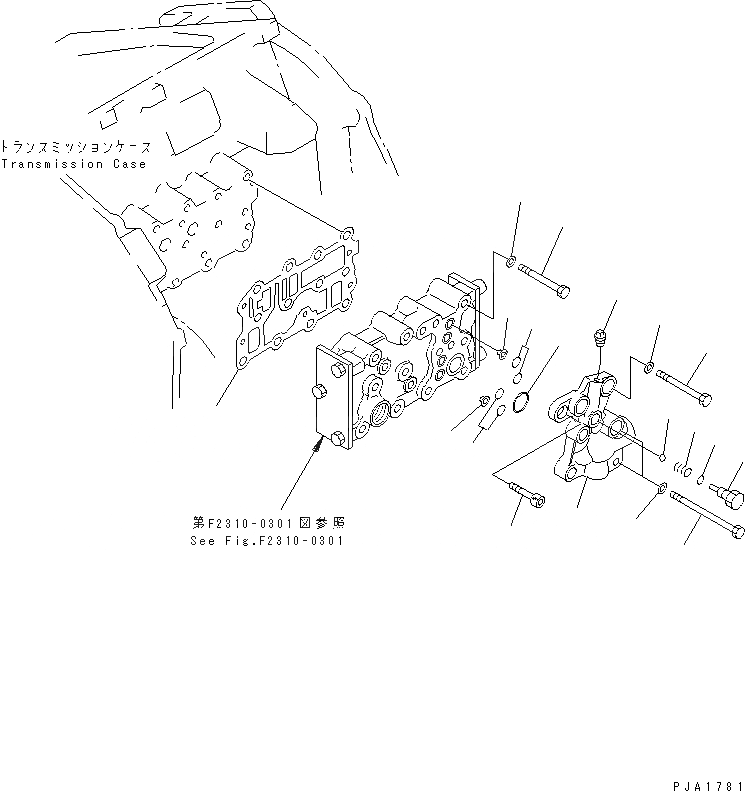 トランスミッションケース
Transmission Case

第F2310-0301図参照
See Fig.F2310-0301

PJA1781