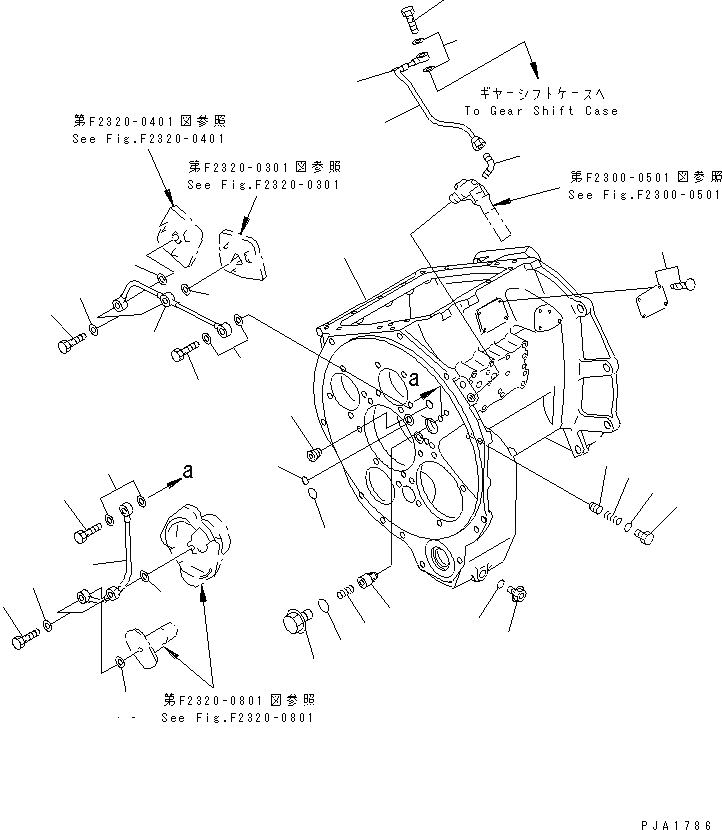 ギヤーシフトケースへ
To Gear Shift Case

第F2320-0401図参照
See Fig.F2320-0401

第F2320-0301図参照
See Fig.F2320-0301

第F2300-0501図参照
See Fig.F2300-0501

a

a

第F2320-0801図参照
See Fig.F2320-0801

PJA1786