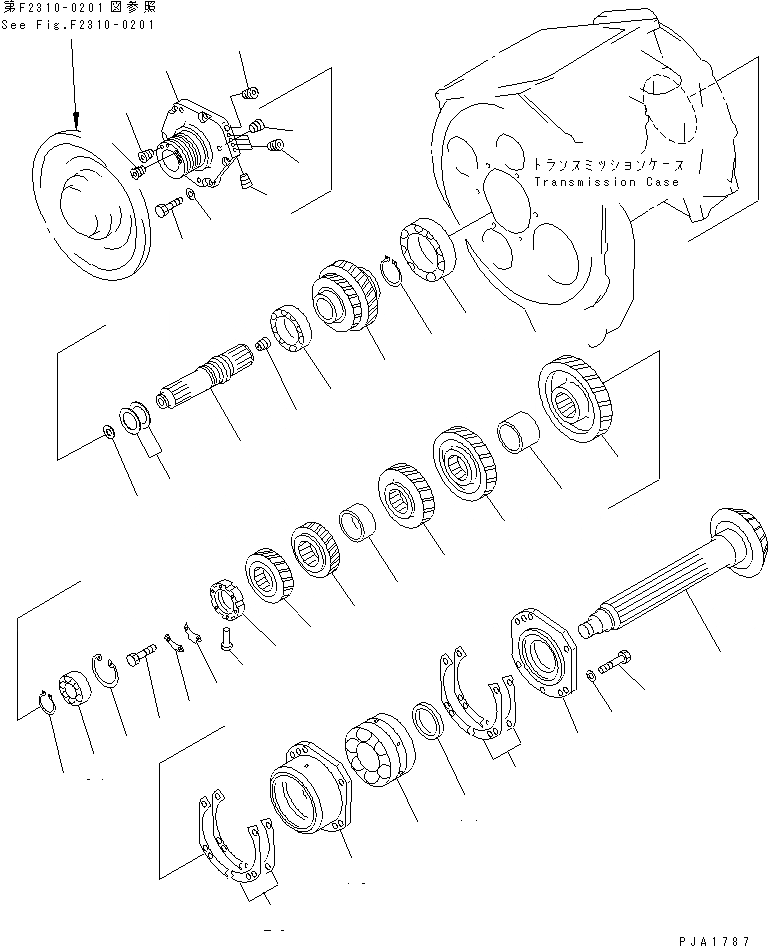 第F2310-0201図参照
See Fig.F2310-0201

トランスミッションケース
Transmission Case

PJA1787