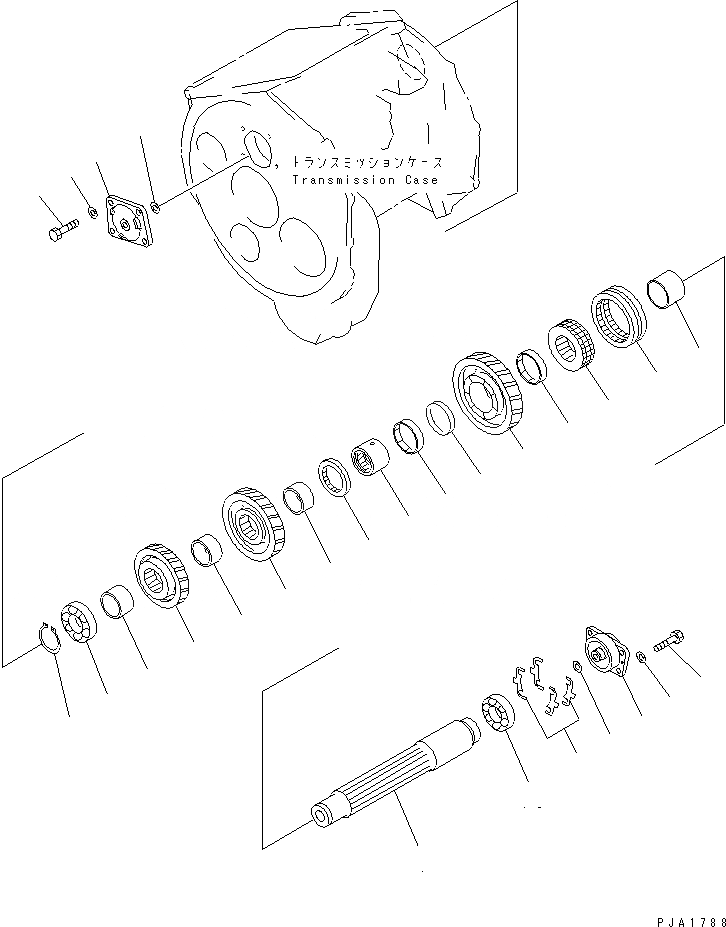 トランスミッションケース
Transmission Case

PJA1788