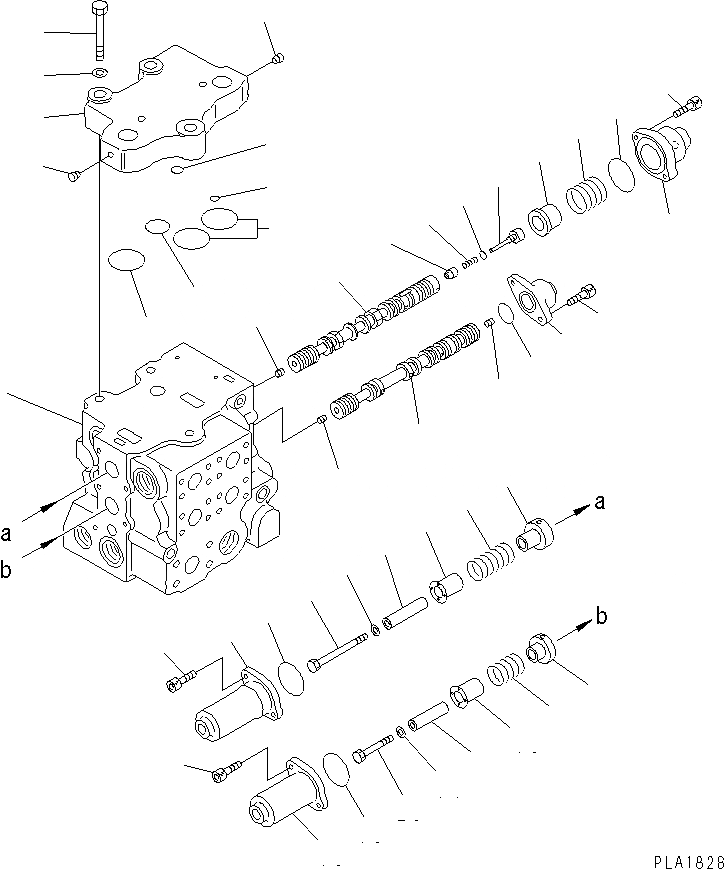 a
b
a
b
PLA1828