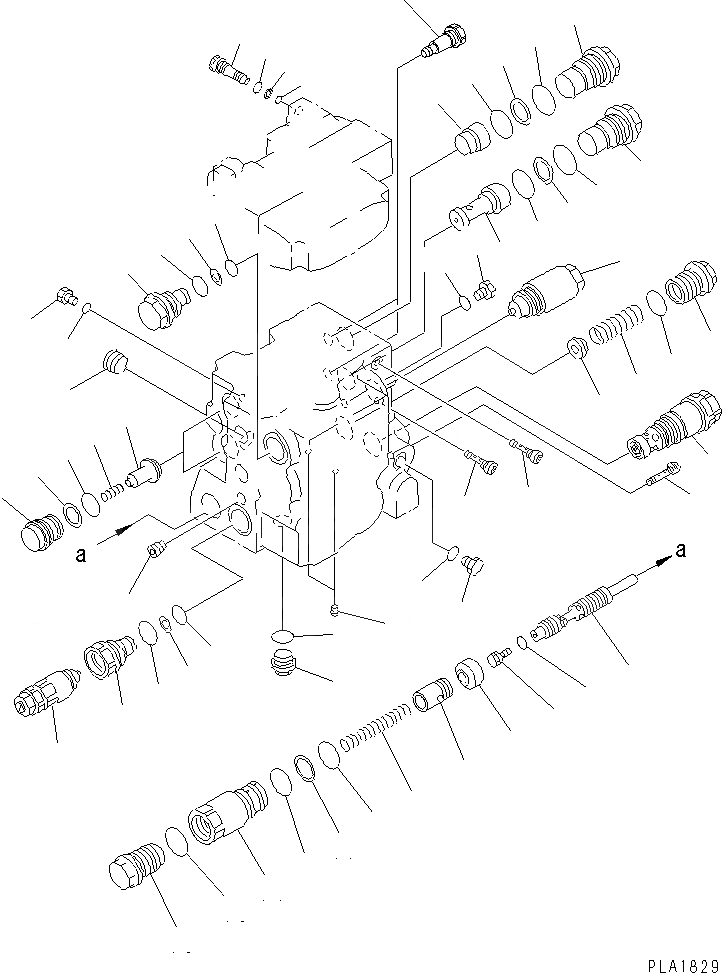 a
a
PLA1829