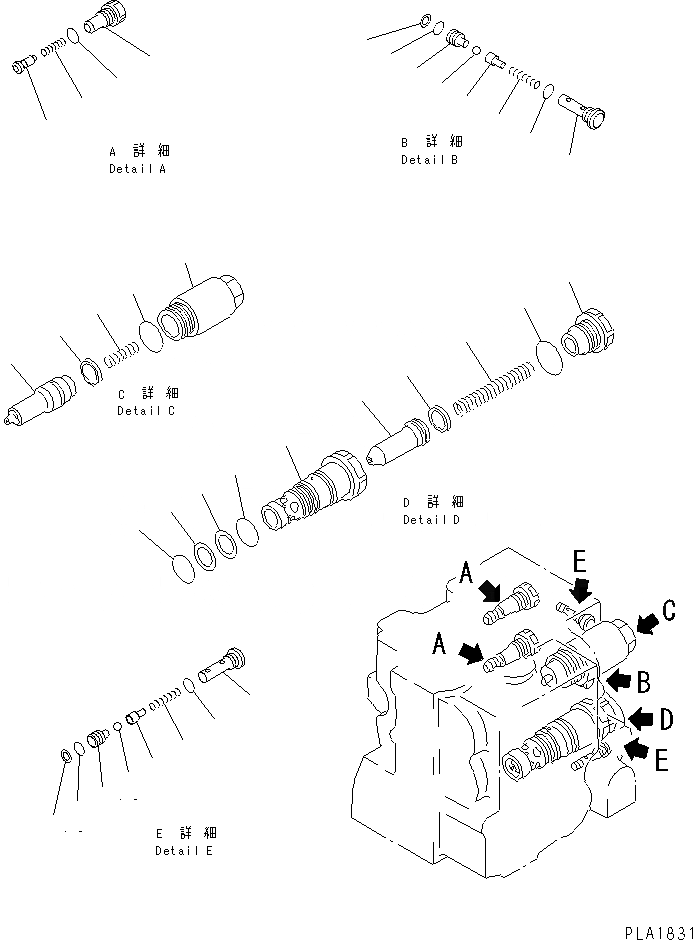 A 詳 細
Detail A

B 詳 細
Detail B

C 詳 細
Detail C

D 詳 細
Detail D

E 詳 細
Detail E

A
E
C
A
B
D
E

PLA1831