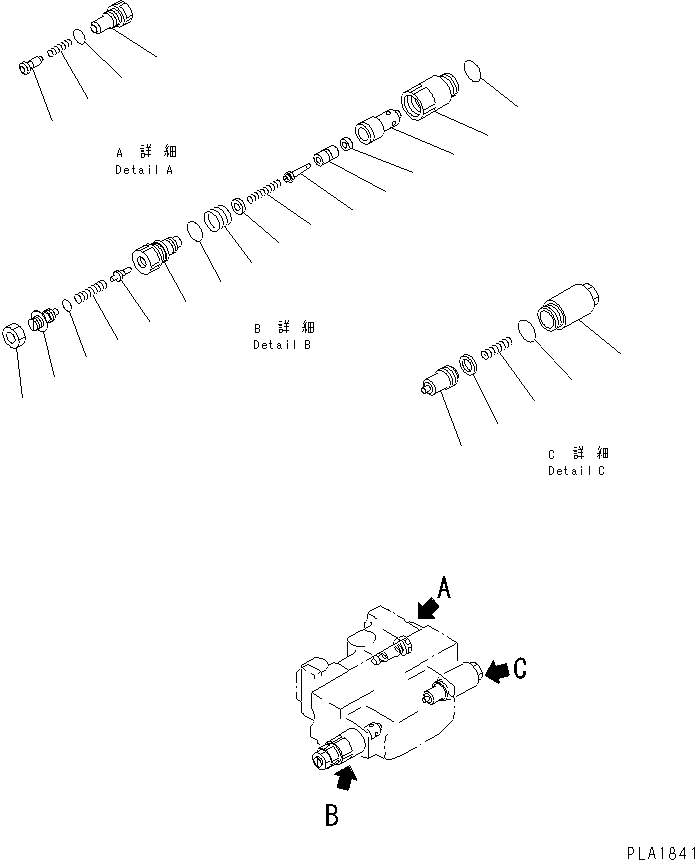 A 詳細
Detail A

B 詳細
Detail B

C 詳細
Detail C

A

C

B

PLA1841