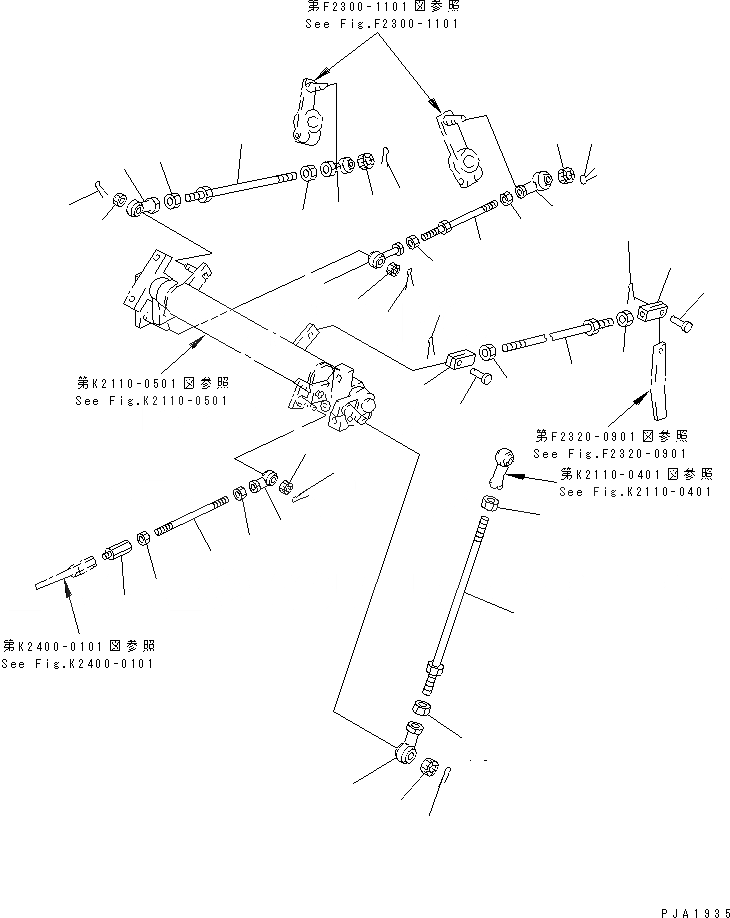 第F2300-1101図参照
See Fig.F2300-1101

第K2110-0501図参照
See Fig.K2110-0501

第F2320-0901図参照
See Fig.F2320-0901

第K2110-0401図参照
See Fig.K2110-0401

第K2400-0101図参照
See Fig.K2400-0101

PJA1935