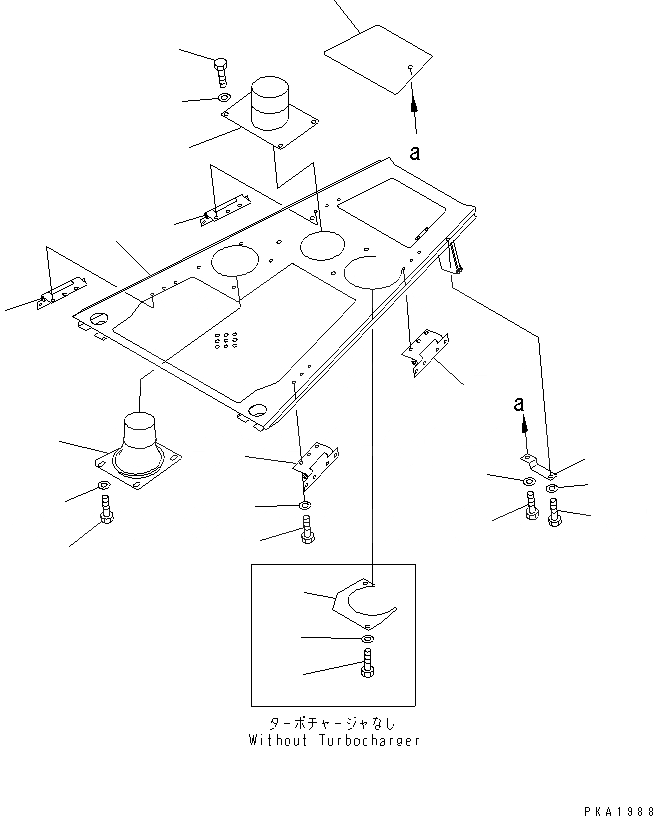 a

a

ターボチャージャなし
Without Turbocharger

PKA1988