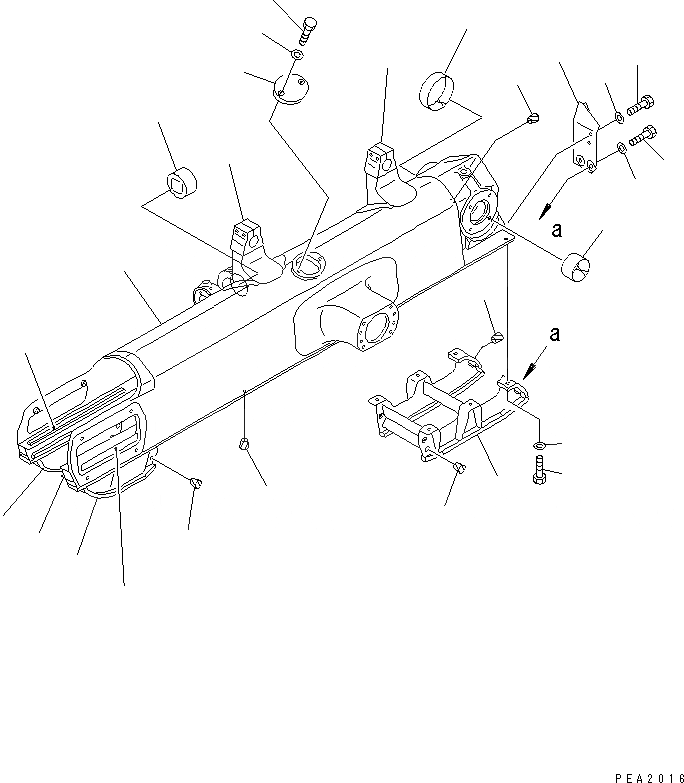 a

a

PEA2016