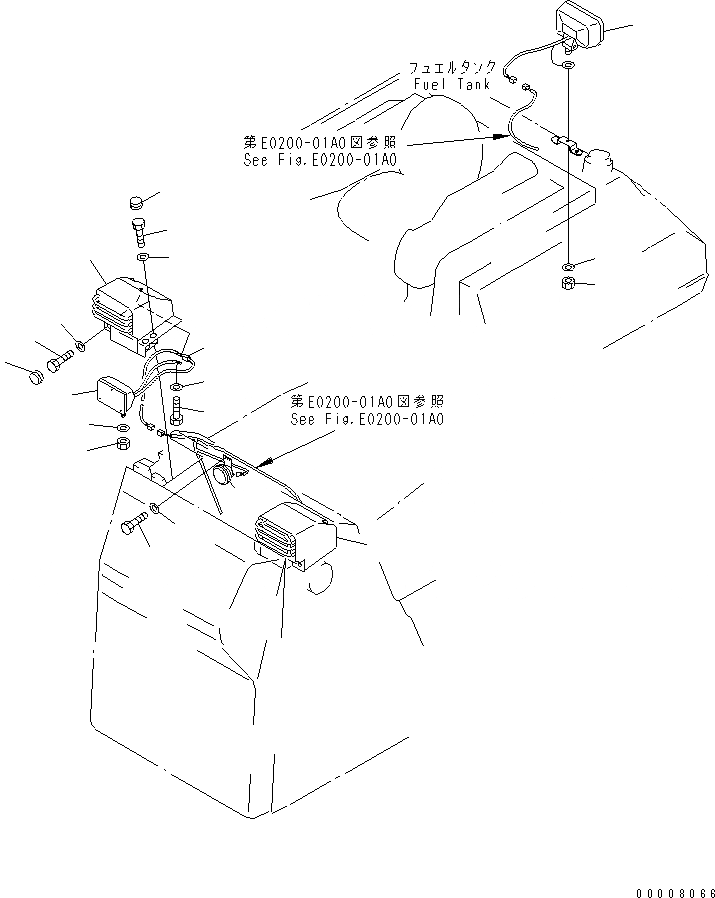 フュエルタンク
Fuel Tank

第E0200-01A0図参照
See Fig.E0200-01A0

第E0200-01A0図参照
See Fig.E0200-01A0

00008066