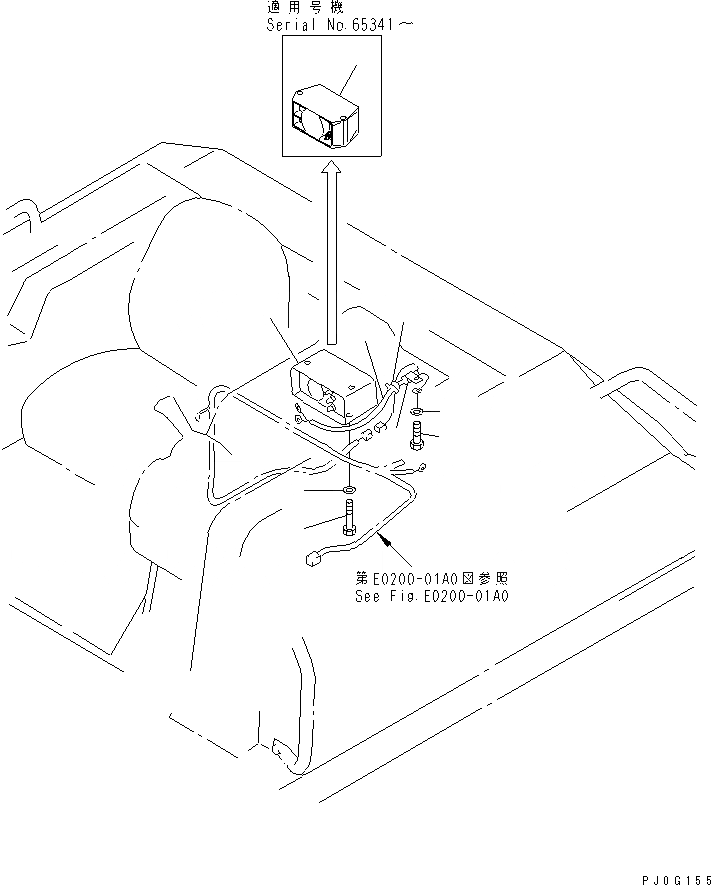 適用号機
Serial No.65341～

第E0200-01A0図参照
See Fig.E0200-01A0

PJ0G155