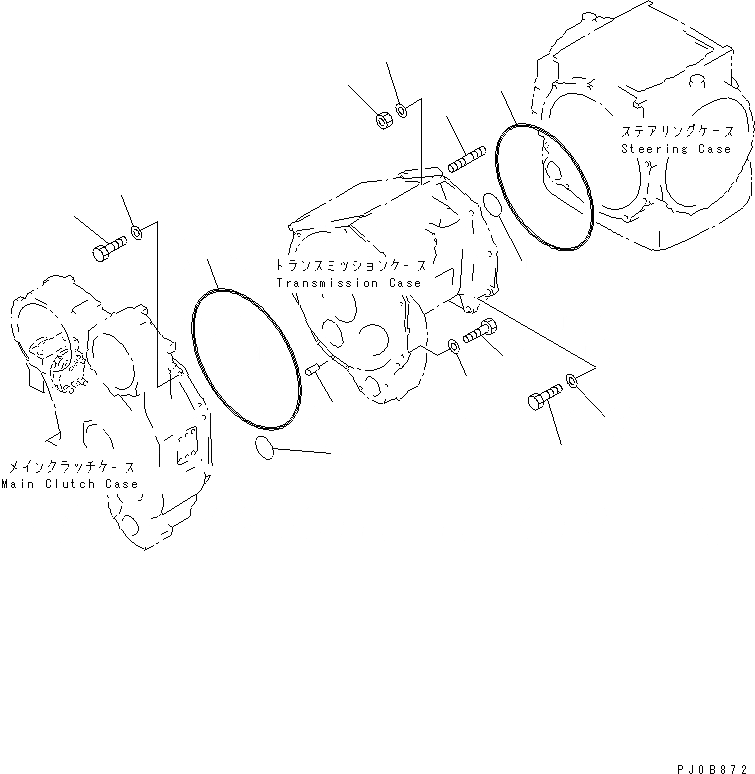 ステアリングケース
Steering Case

トランスミッションケース
Transmission Case

メインクラッチケース
Main Clutch Case

PJ0B872