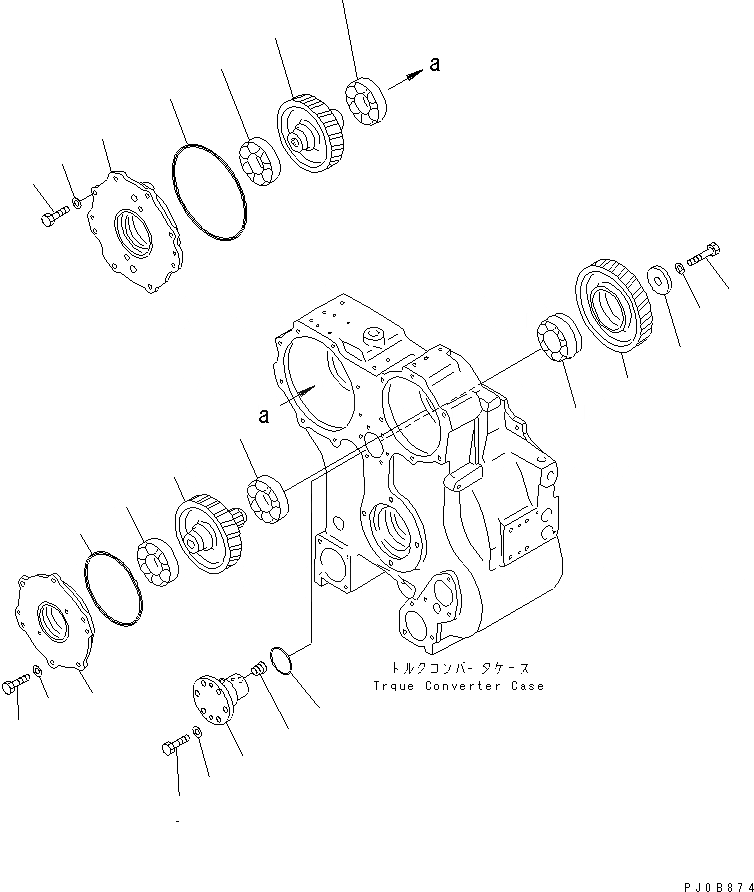 a

a

トルクコンバータケース
Trque Converter Case

PJ0B874