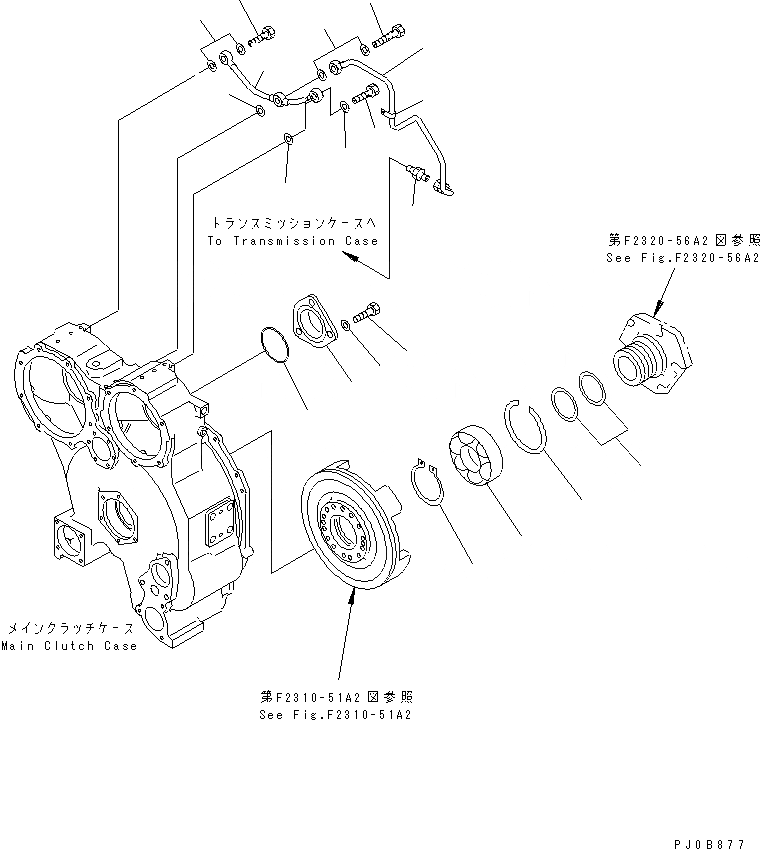 トランスミッションケースへ
To Transmission Case

第F2320-56A2図参照
See Fig.F2320-56A2

メインクラッチケース
Main Clutch Case

第F2310-51A2図参照
See Fig.F2310-51A2

PJ0B877