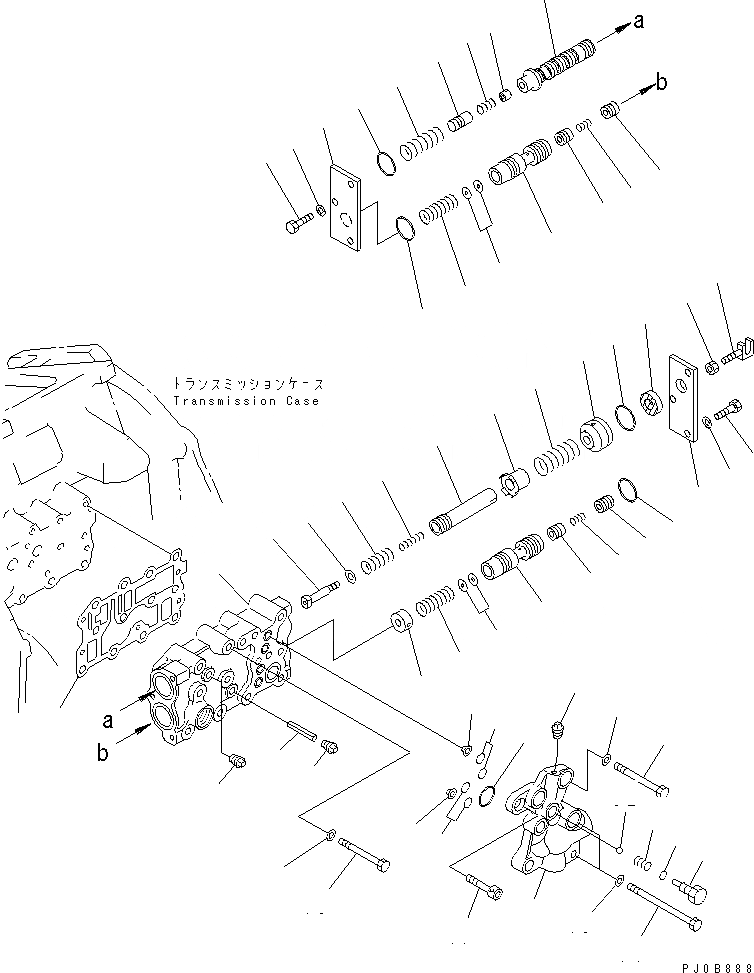 a
b
トランスミッションケース
Transmission Case
a
b
PJ0B888