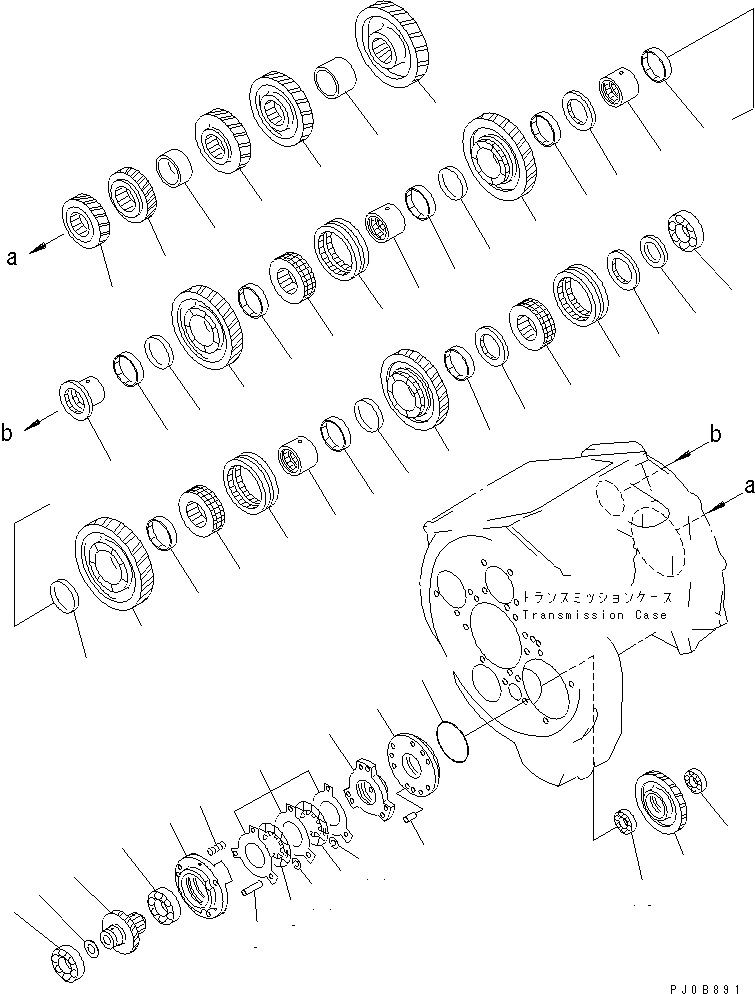 a

b

b

a

トランスミッションケース
Transmission Case

PJ0B891