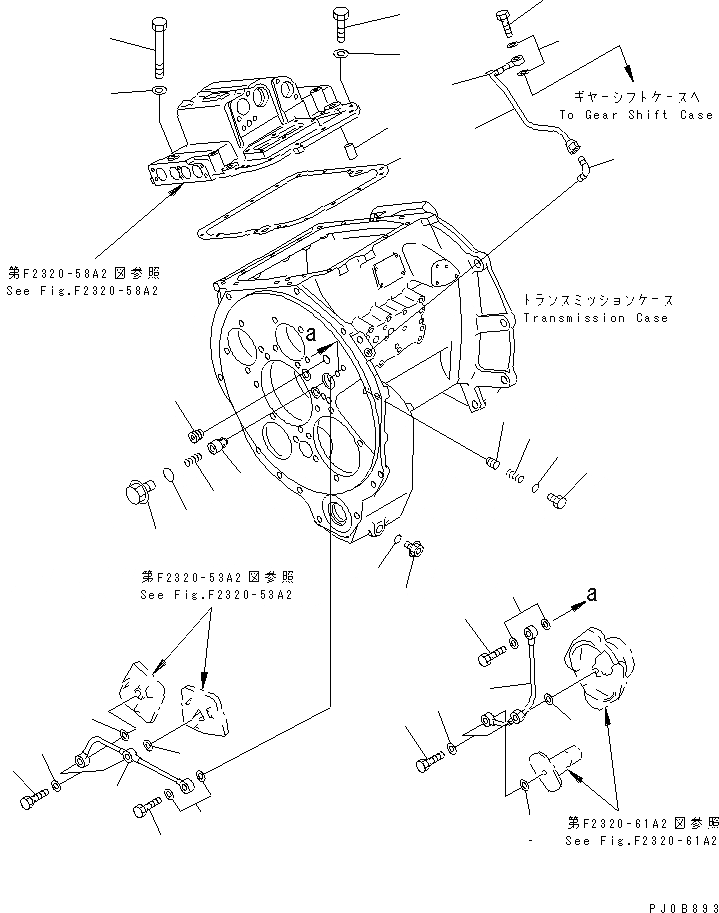 ギヤーシフトケースへ
To Gear Shift Case

第F2320-58A2図参照
See Fig.F2320-58A2

トランスミッションケース
Transmission Case

a

第F2320-53A2図参照
See Fig.F2320-53A2

a

第F2320-61A2図参照
See Fig.F2320-61A2

PJ0B893