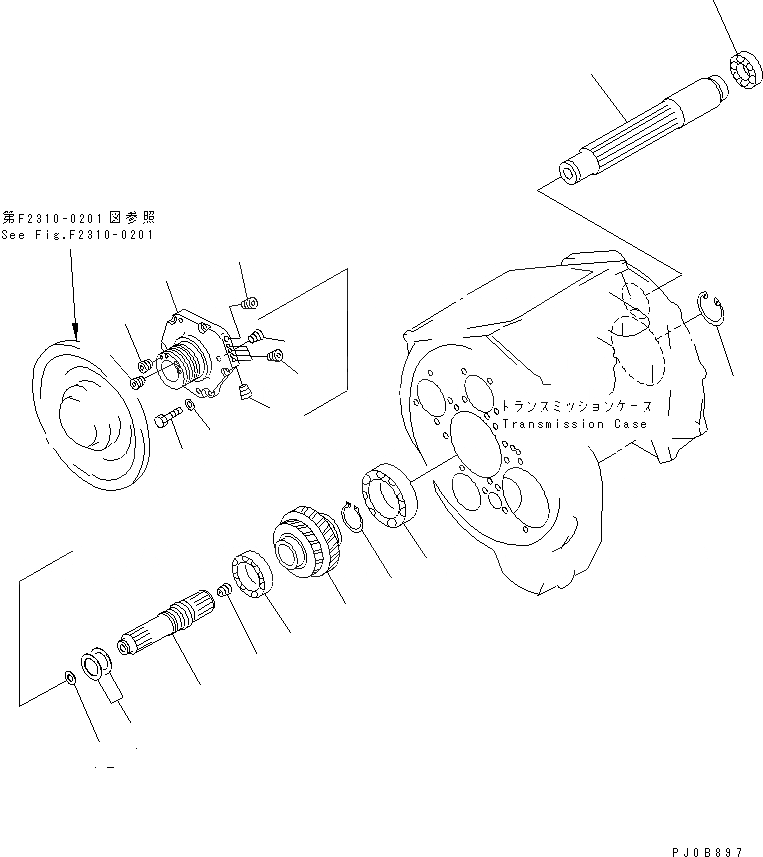 第F2310-0201図参照
See Fig.F2310-0201

トランスミッションケース
Transmission Case

PJ0B897