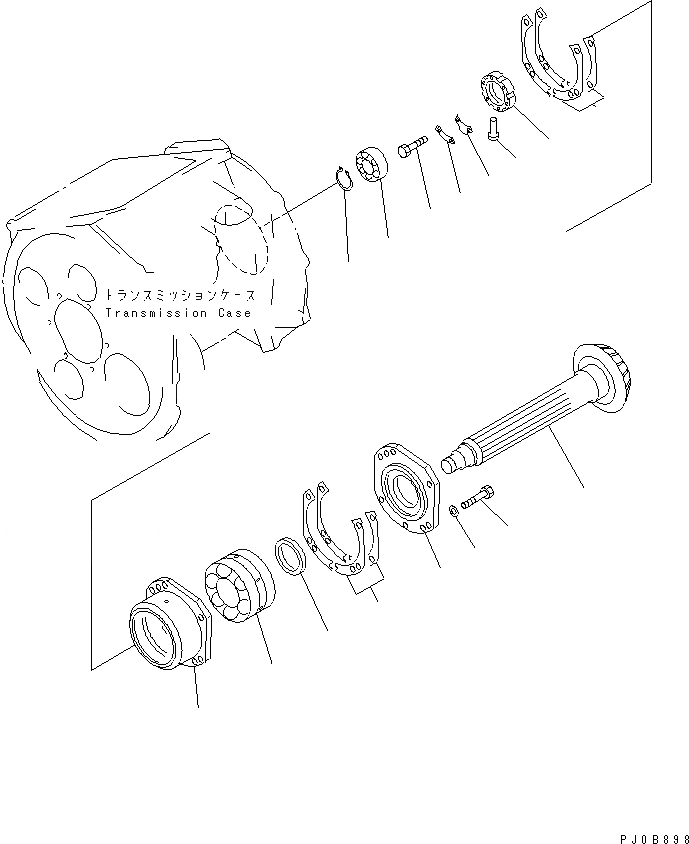 トランスミッションケース
Transmission Case

PJ0B898