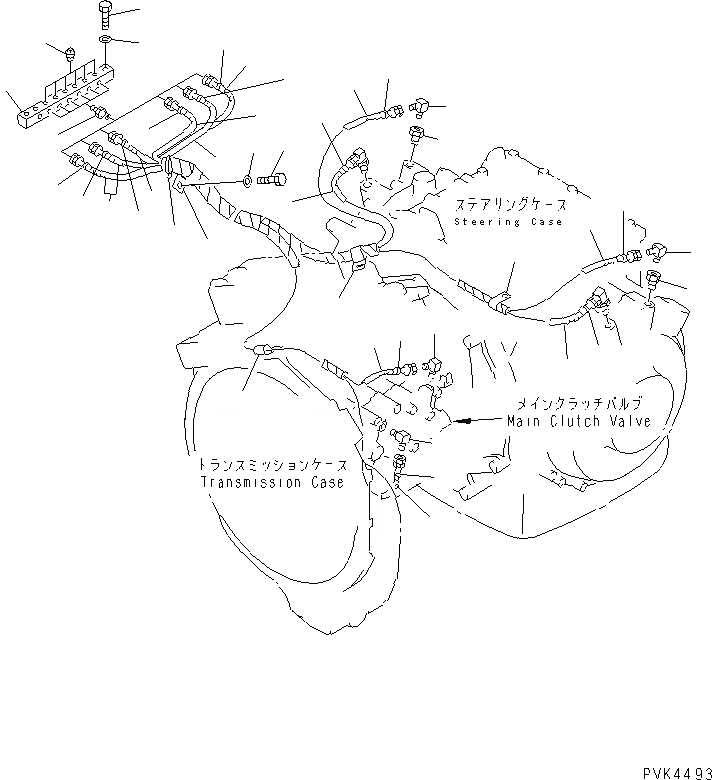 ステアリングケース
Steering Case

メインクラッチバルブ
Main Clutch Valve

トランスミッションケース
Transmission Case

PVK4493