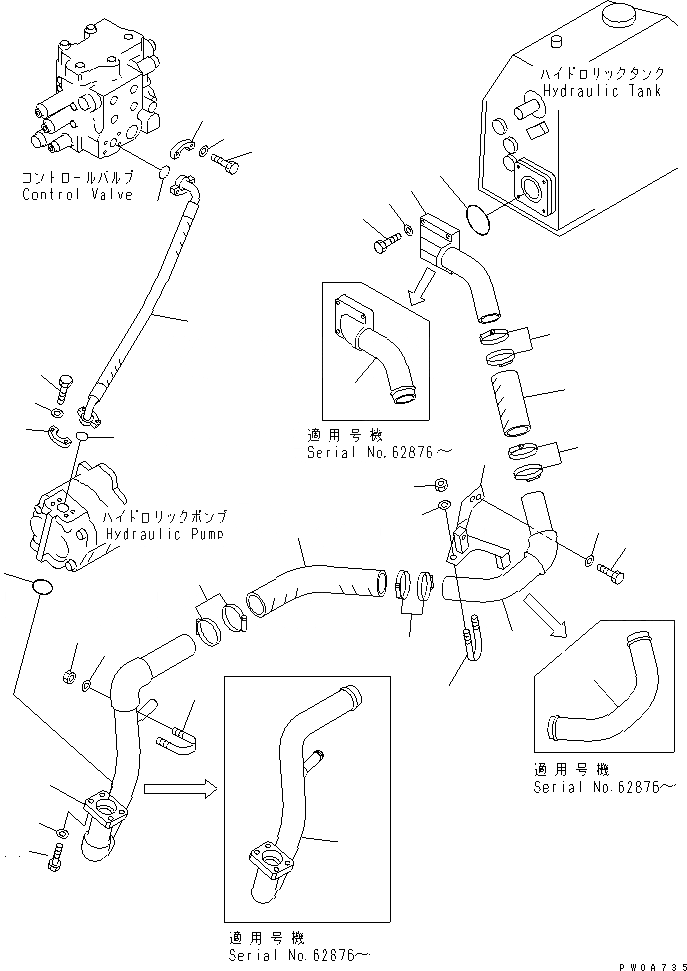 ハイドロリックタンク
Hydraulic Tank

コントロールバルブ
Control Valve

適用号機
Serial No.62876~

ハイドロリックポンプ
Hydraulic Pump

適用号機
Serial No.62876~

適用号機
Serial No.62876~

PW0A735