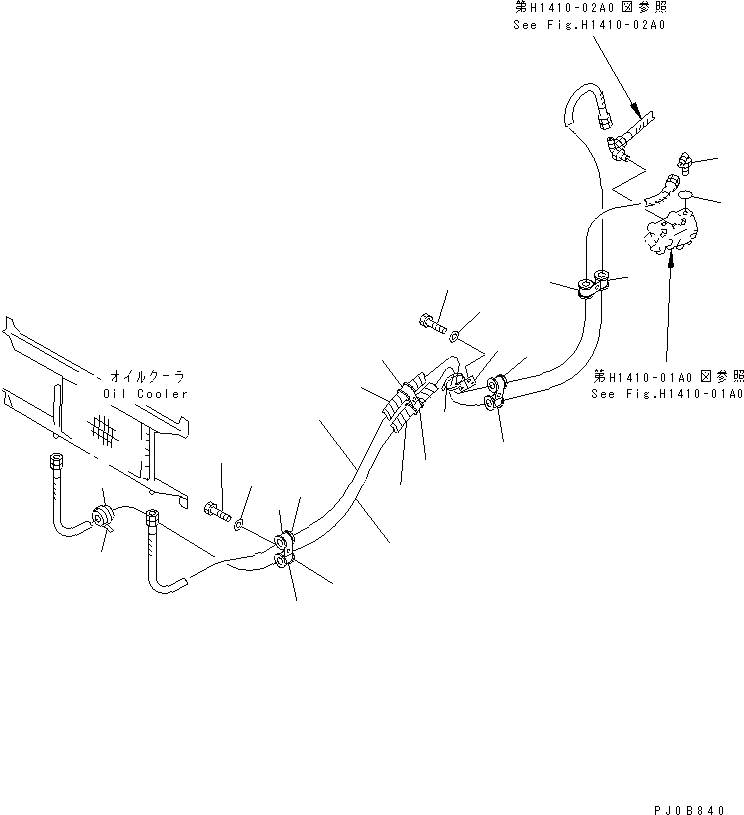 第H1410-02A0図参照
See Fig.H1410-02A0

オイルクーラ
Oil Cooler

第H1410-01A0図参照
See Fig.H1410-01A0

PJ0B840