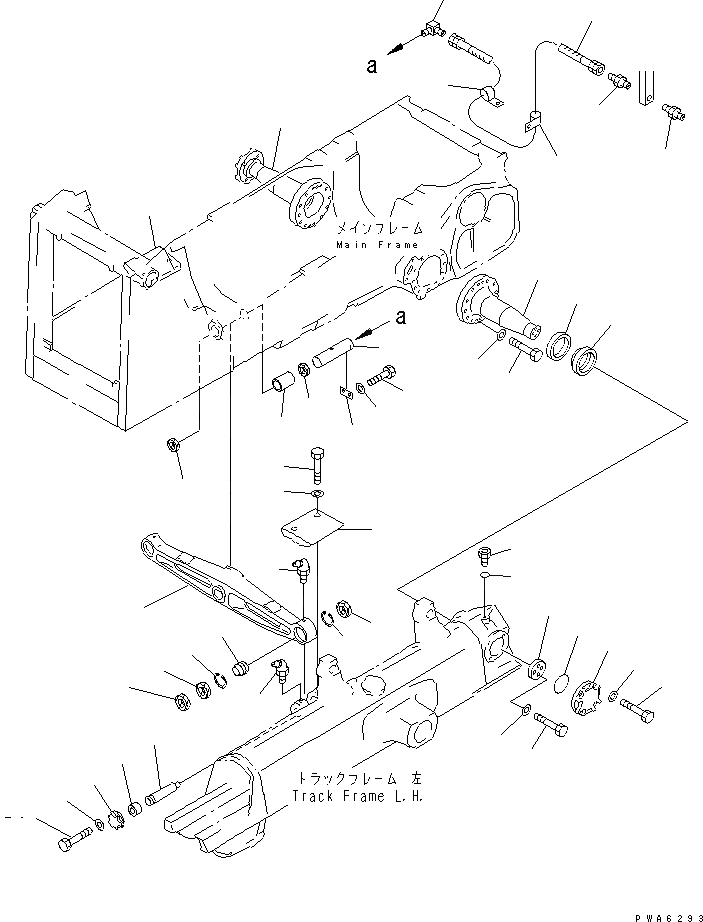 a

メインフレーム
Main Frame

a

トラックフレーム 左
Track Frame L.H.

PWA6293