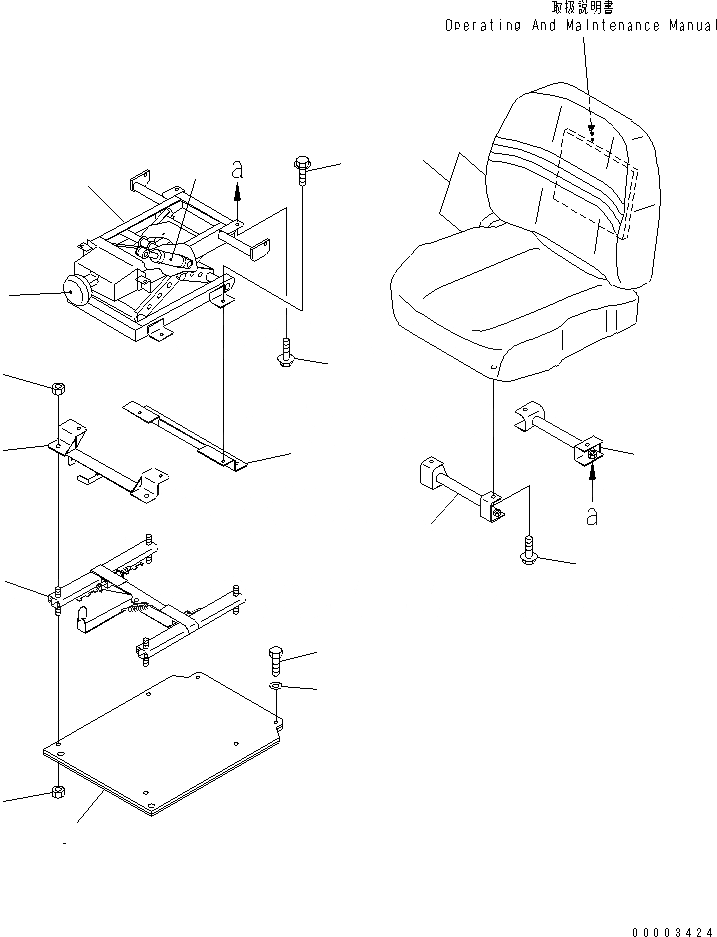 取扱説明書
Operating And Maintenance Manual

a

a

00003424